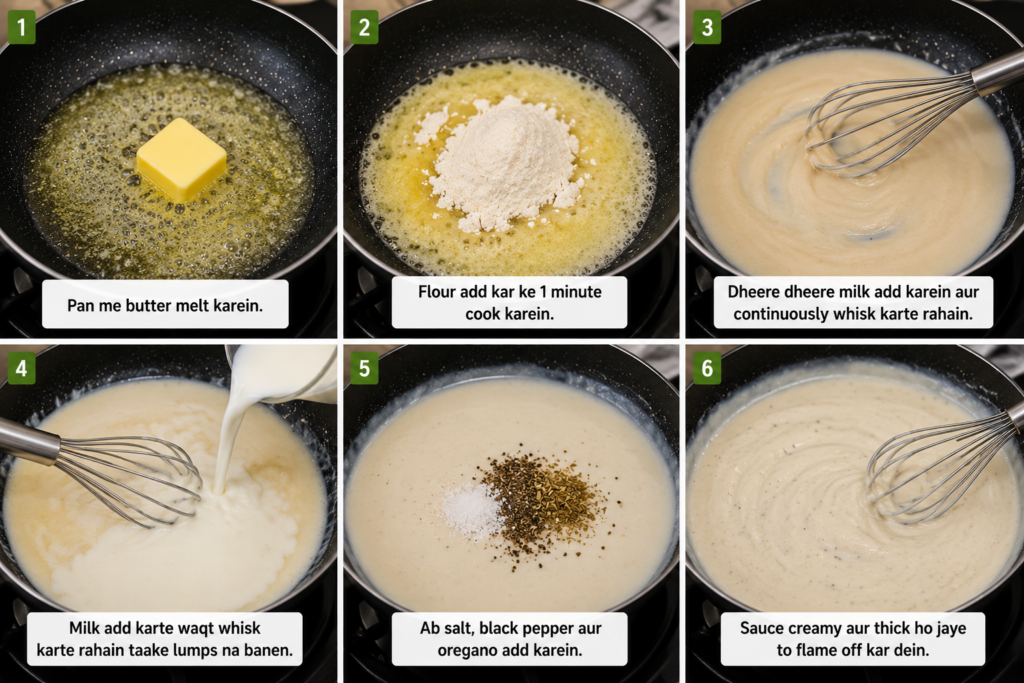 1

Pan me butter melt karein.

2

Flour add kar ke 1 minute cook karein.

3

Dheere dheere milk add karein aur continuously whisk karte rahain.

4

Milk add karte waqt whisk karte rahain taake lumps na banen.

5

Ab salt, black pepper aur oregano add karein.

6

Sauce creamy aur thick ho jaye to flame off kar dein.